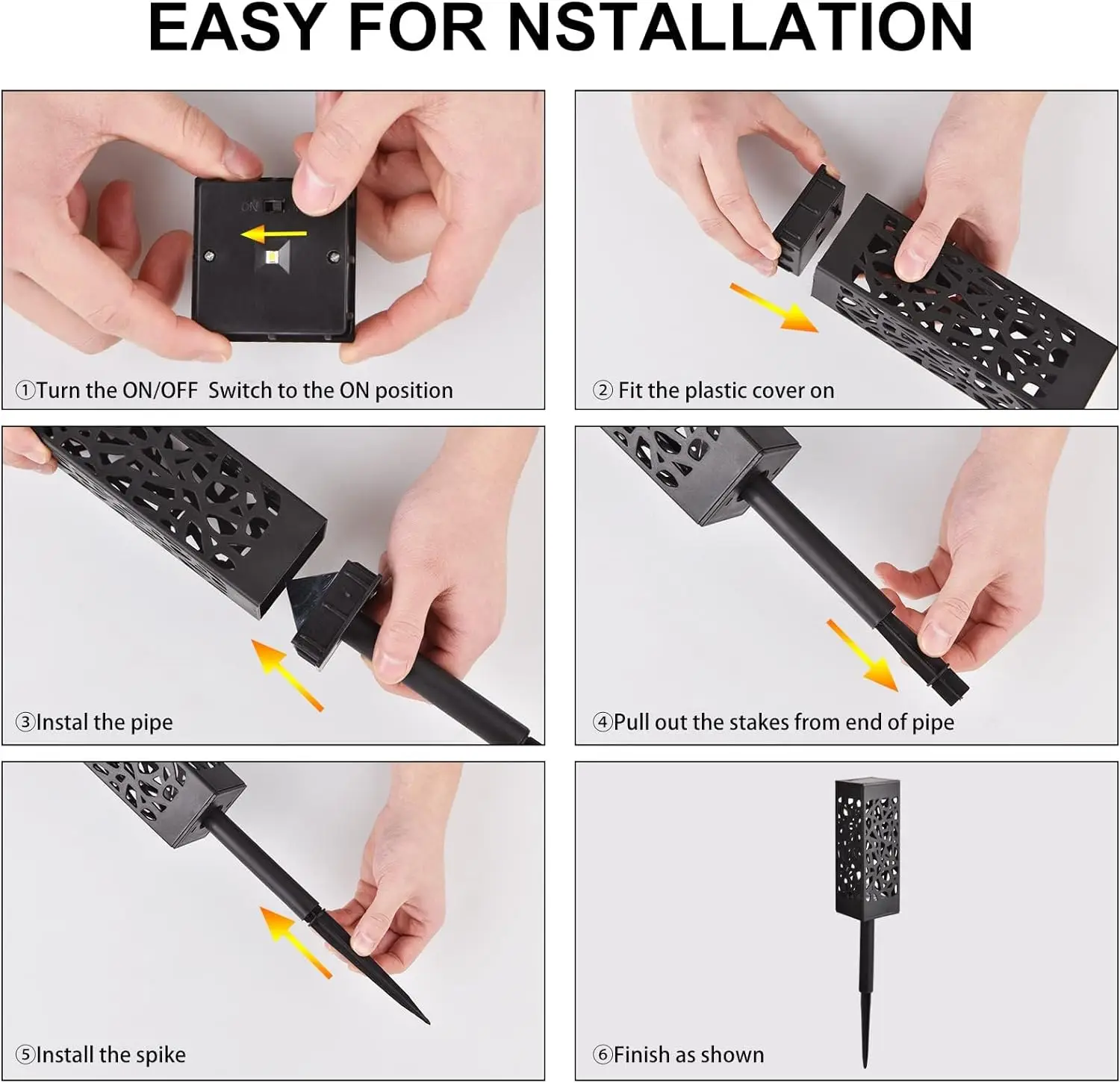 EASY FOR NSTALLATION

ON

①Turn the ON/OFF Switch to the ON position

② Fit the plastic cover on

③Instal the pipe

④Pull out the stakes from end of pipe

⑤Install the spike

⑥Finish as shown